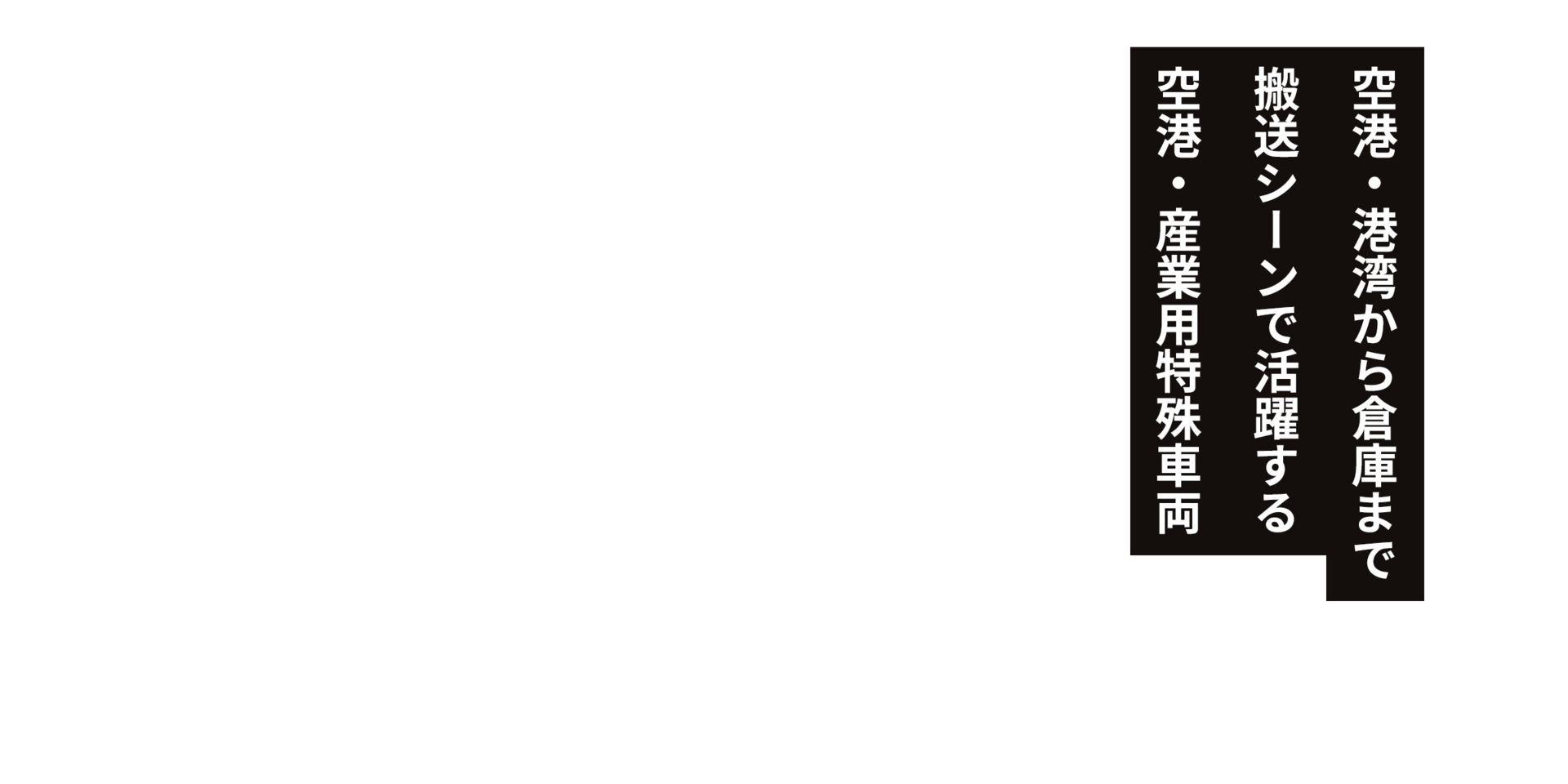 空港・港湾から倉庫まで
搬送シーンで活躍する
空港・産業用特殊車両