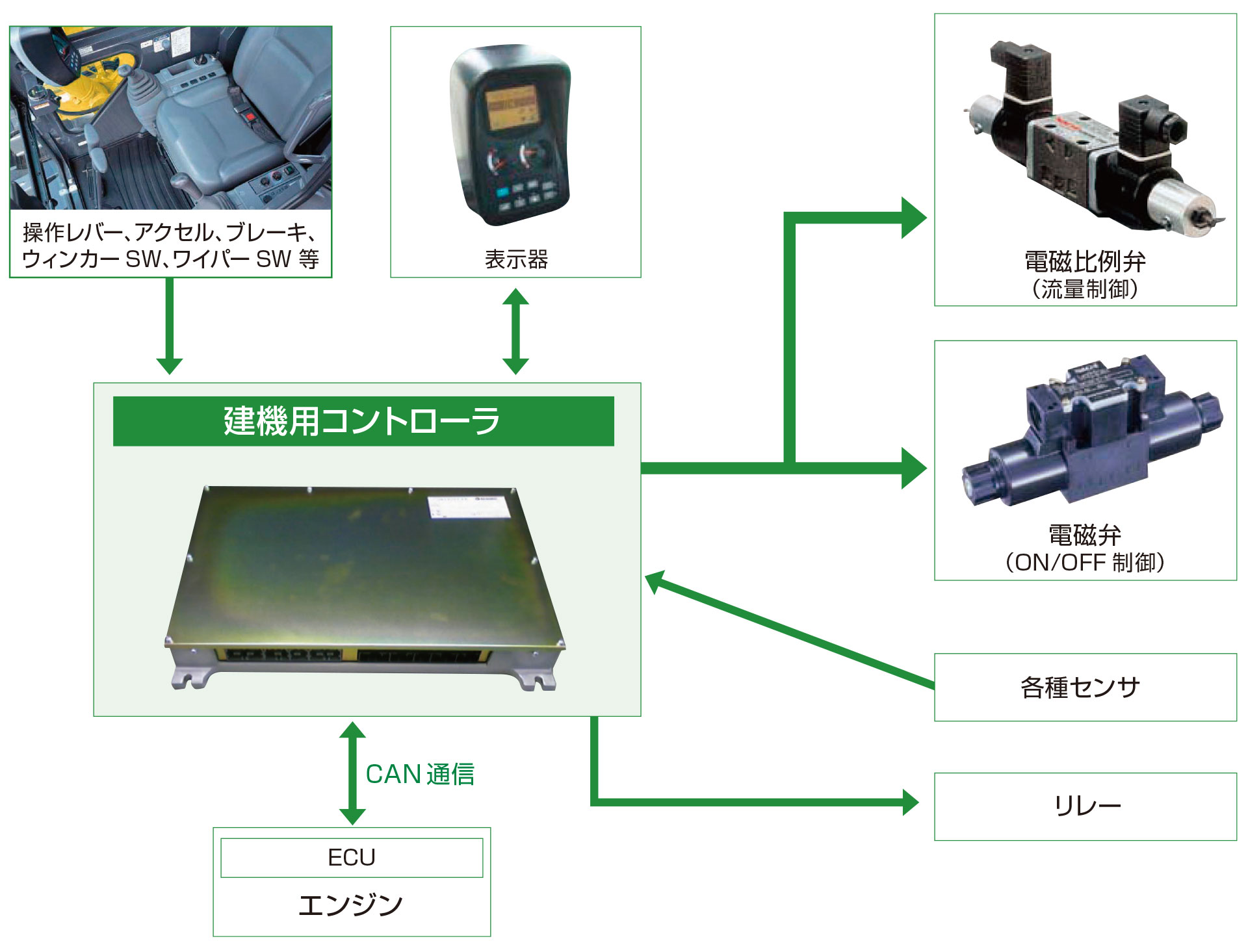 操作レバー、アクセル、ブレーキ、ウィンカー SW、ワイパー SW 等

表示器

電磁比例弁
（流量制御）

建機用コントローラ

電磁弁
（ON/OFF 制御）

各種センサ

CAN 通信

リレー

ECU

エンジン