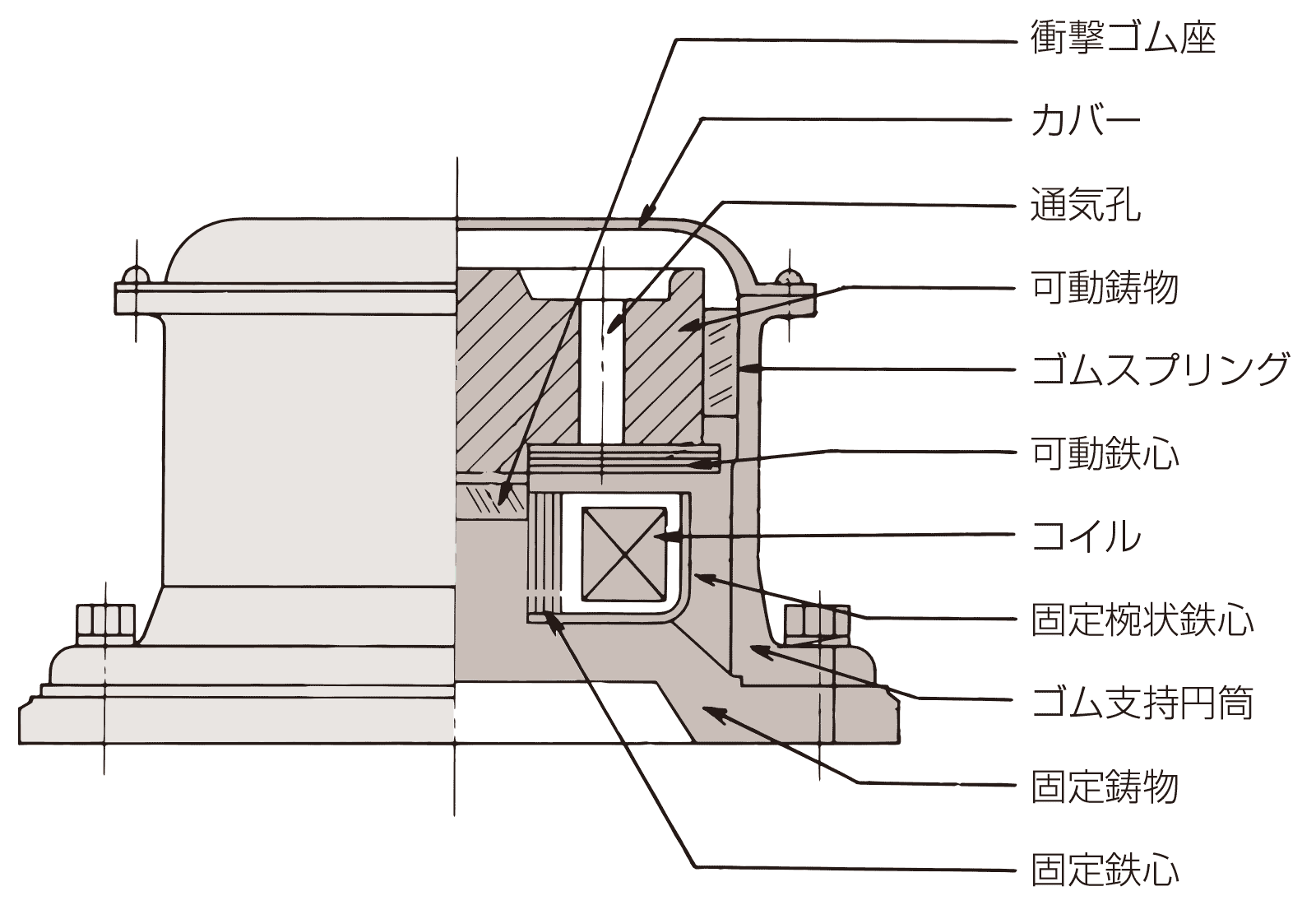 衝撃ゴム座
カバー
通気孔
可動鋳物
ゴムスプリング
可動鉄心
コイル
固定椀状鉄心
ゴム支持円筒
固定鋳物
固定鉄心