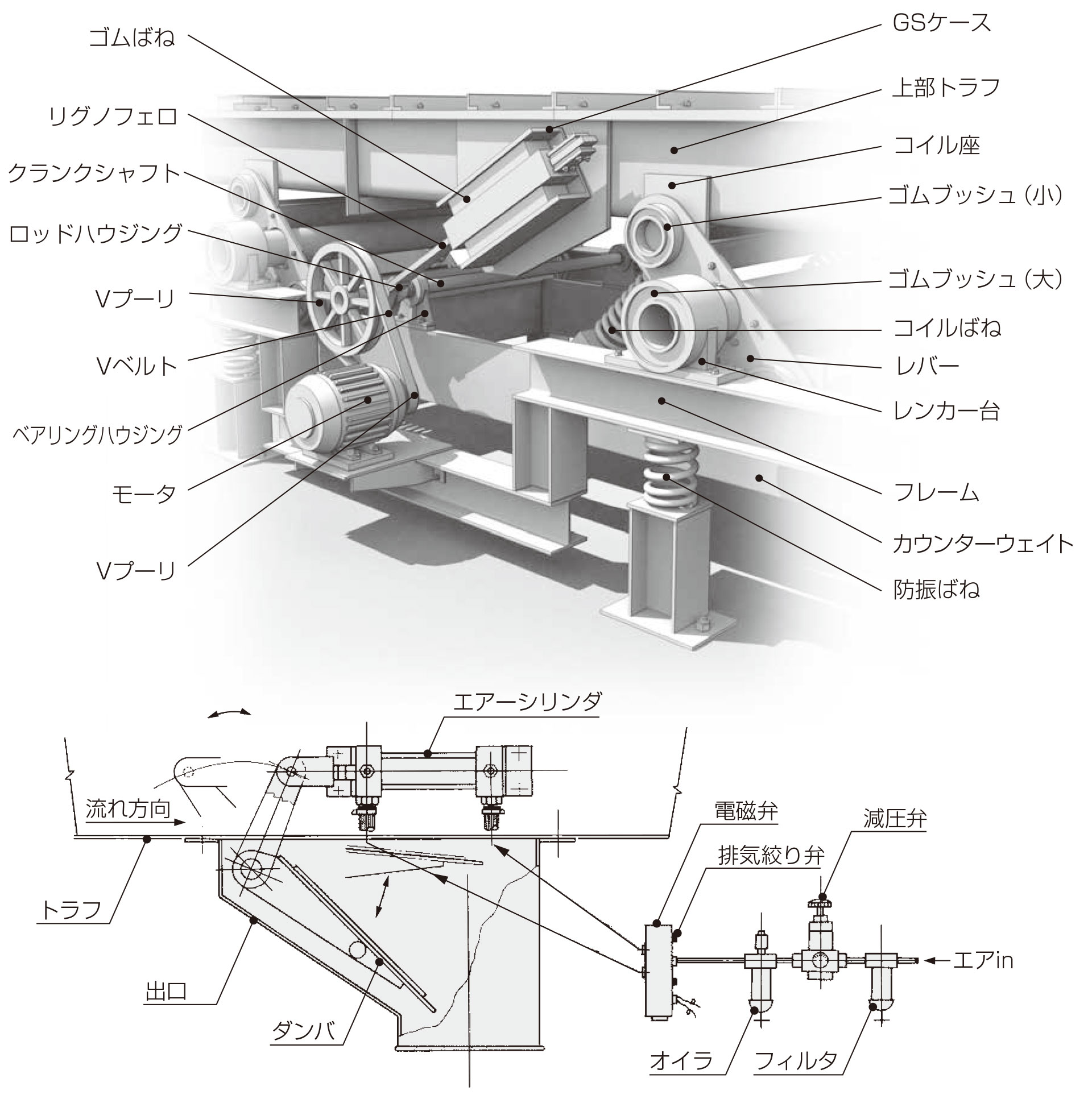 ゴムばね
リグノフェロ
クランクシャフト
ロッドハウジング
Vプーリ
Vベルト
ベアリングハウジング
モータ
Vプーリ

GSケース
上部トラフ
コイル座
ゴムブッシュ（小）
ゴムブッシュ（大）
コイルばね
レバー
レンカー台
フレーム
カウンターウェイト
防振ばね

エアーシリンダ
流れ方向
トラフ
出口
ダンパ
電磁弁
排気絞り弁
減圧弁
エアin
オイラ
フィルタ